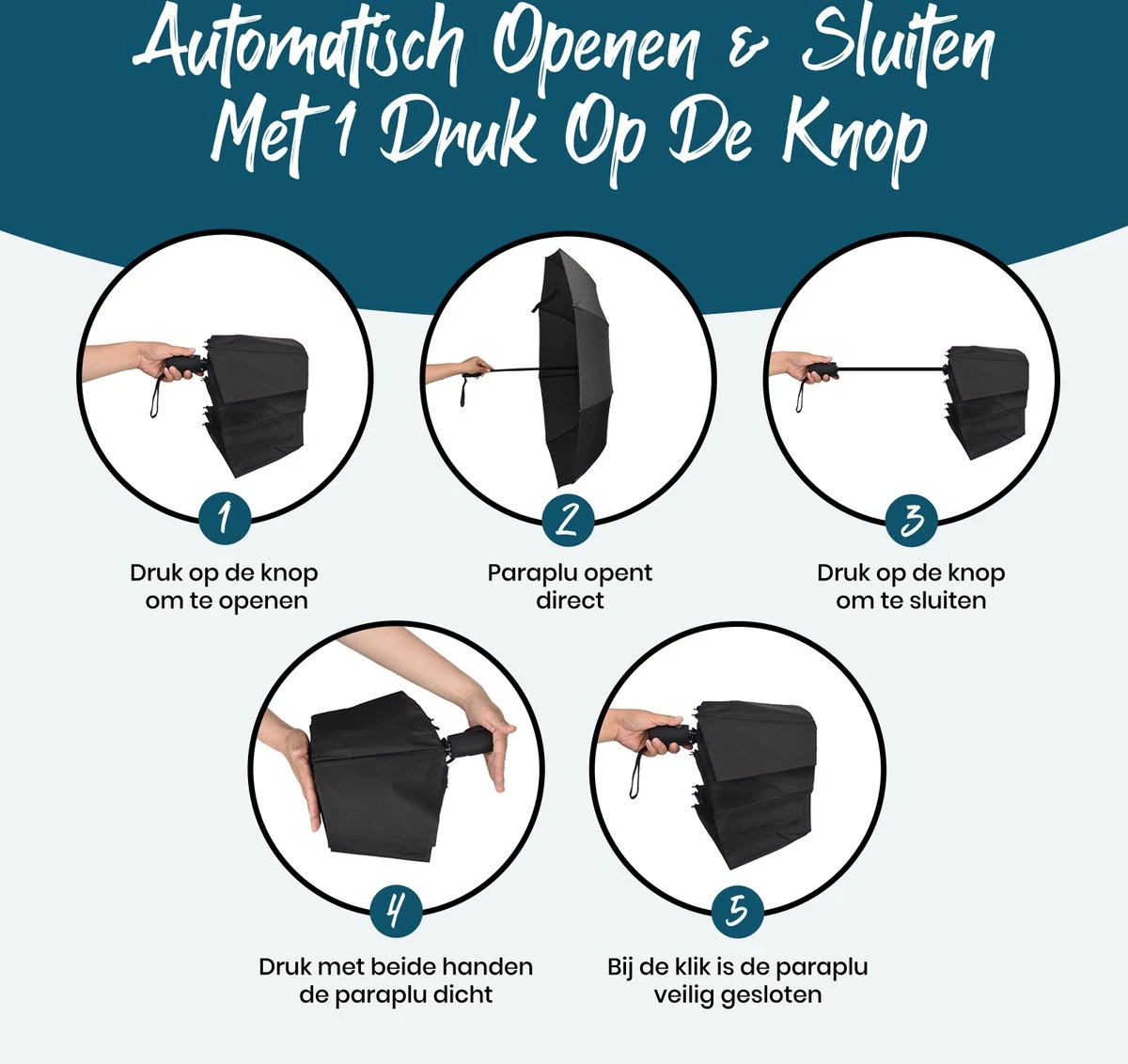 Automatisch Openen & Sluiten
Met 1 Druk Op De Knop

1
Druk op de knop om te openen

2
Paraplu opent direct

3
Druk op de knop om te sluiten

4
Druk met beide handen de paraplu dicht

5
Bij de klik is de paraplu veilig gesloten