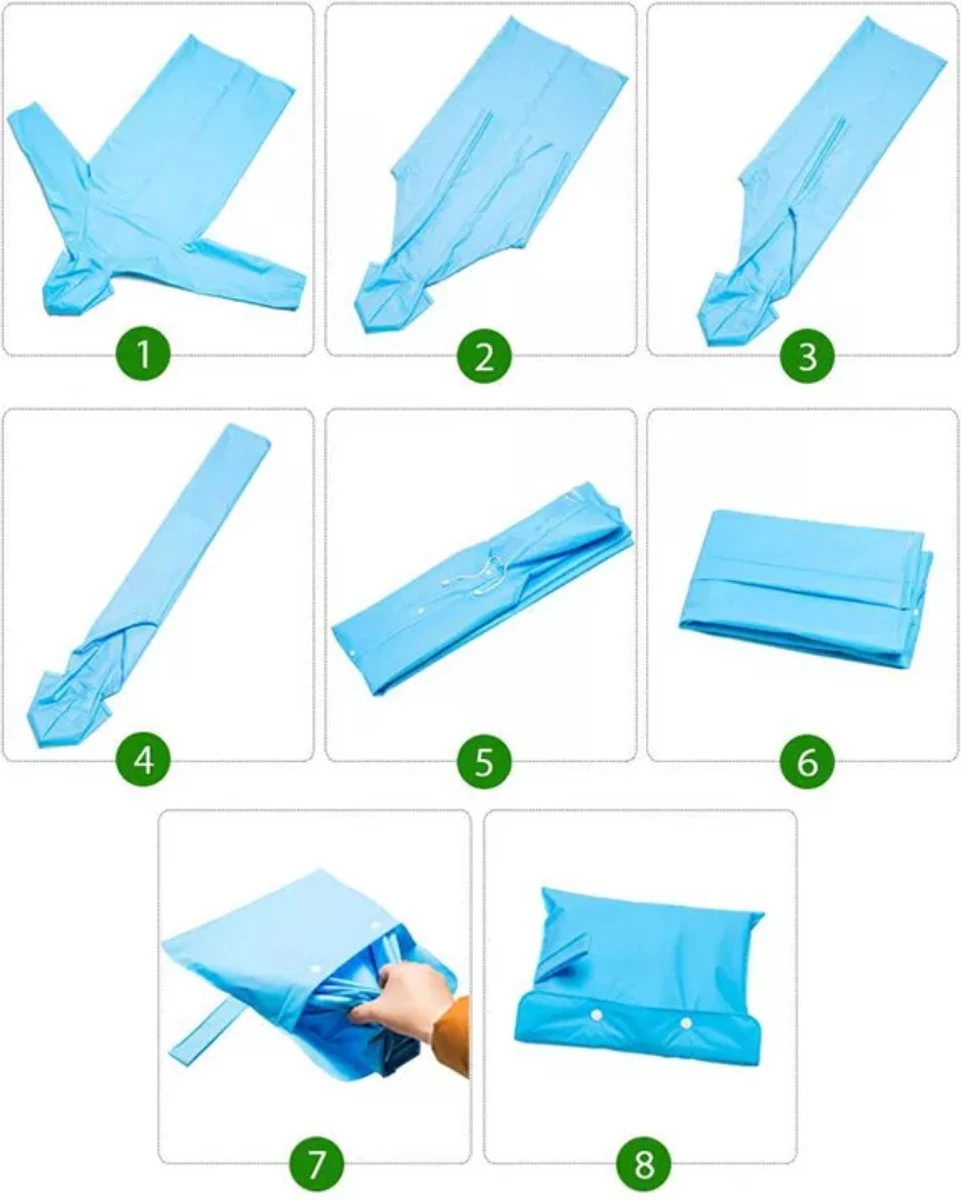 1

2

3

4

5

6

7

8